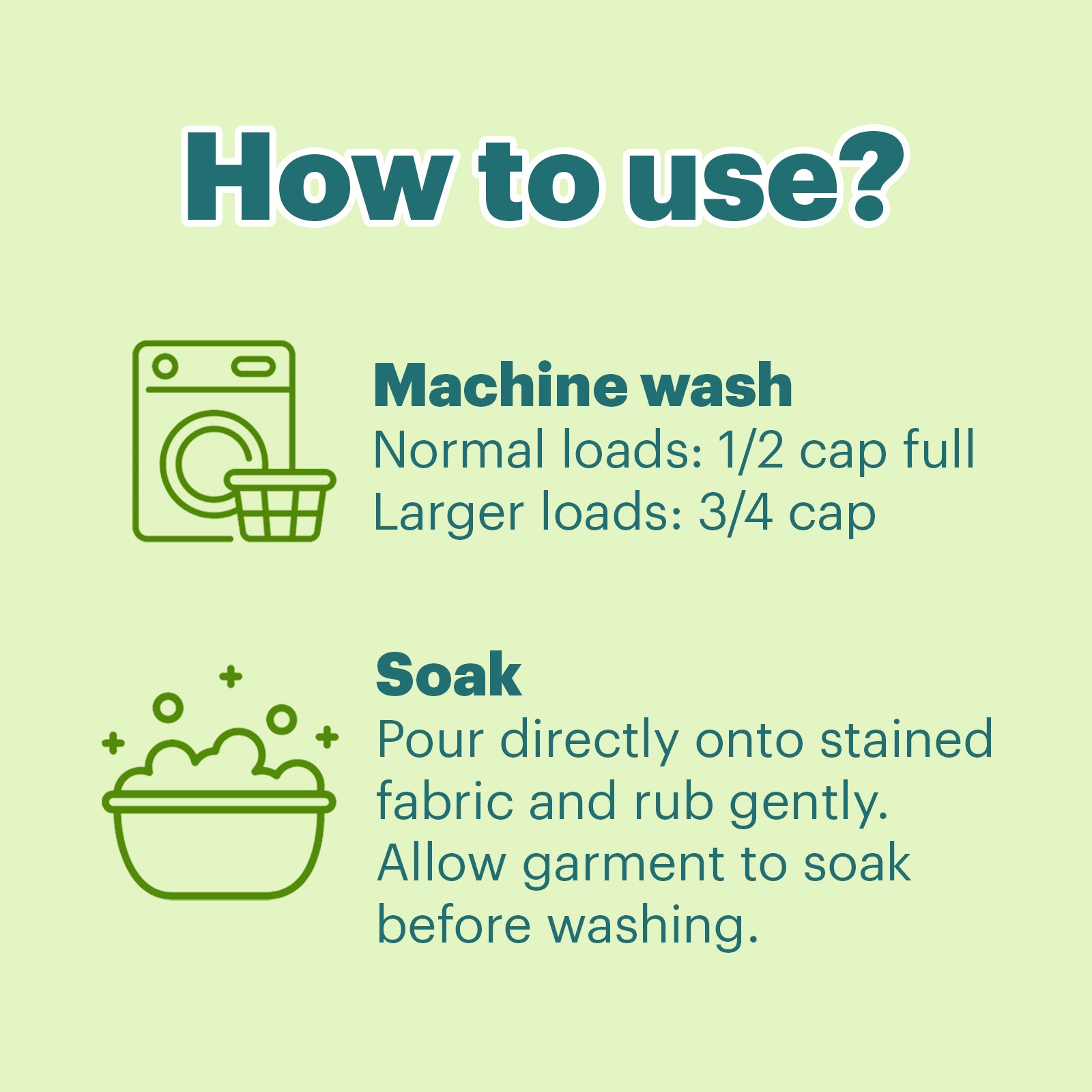 How to use?

Machine wash
Normal loads: 1/2 cap full
Larger loads: 3/4 cap

Soak
Pour directly onto stained fabric and rub gently. Allow garment to soak before washing.